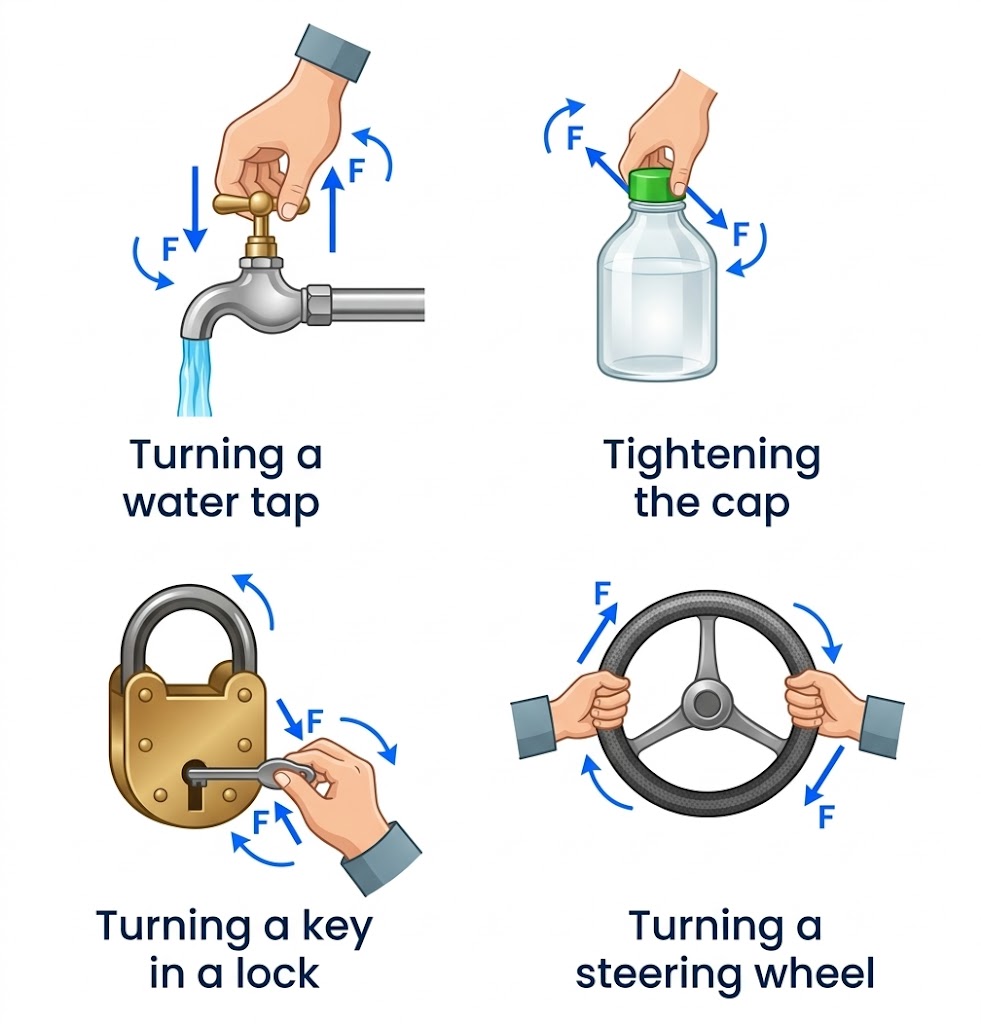 F
F

Turning a water tap

F
F

Tightening the cap

F
F

Turning a key in a lock

F
F

Turning a steering wheel